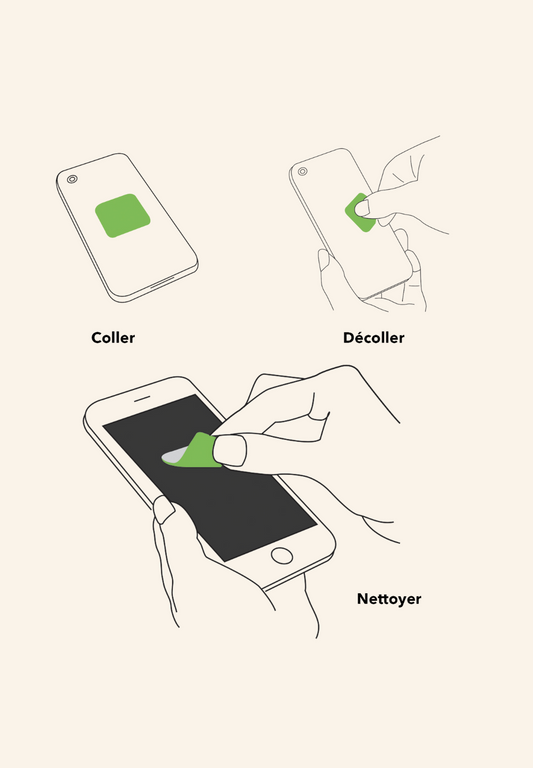 Coller

Décoller

Nettoyer